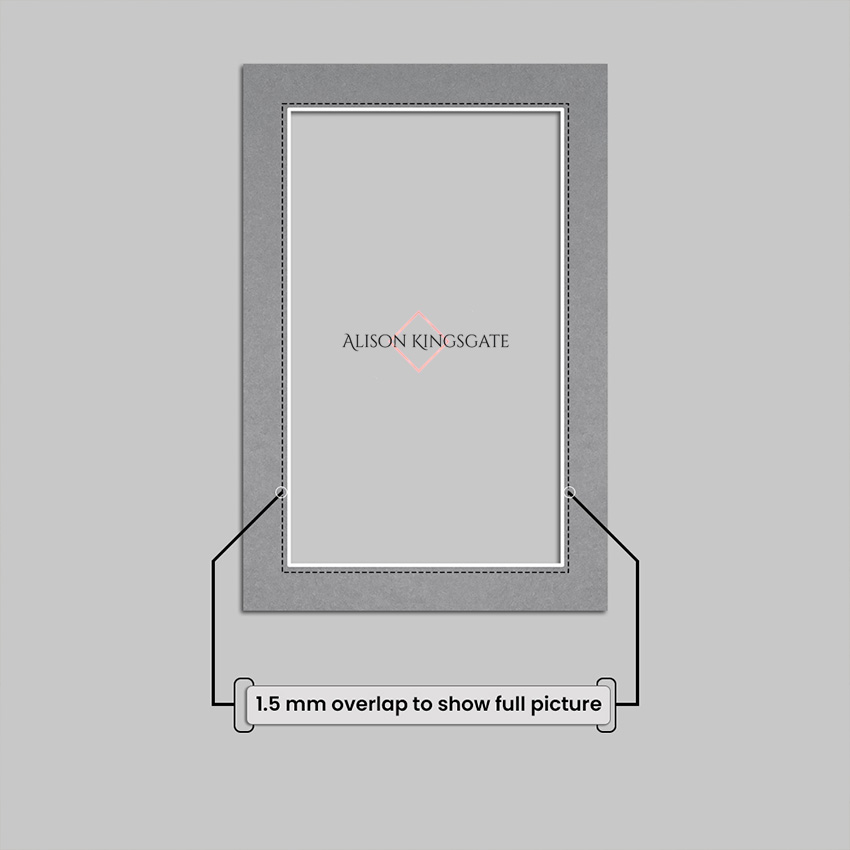 ALISON KINGSGATE

1.5 mm overlap to show full picture